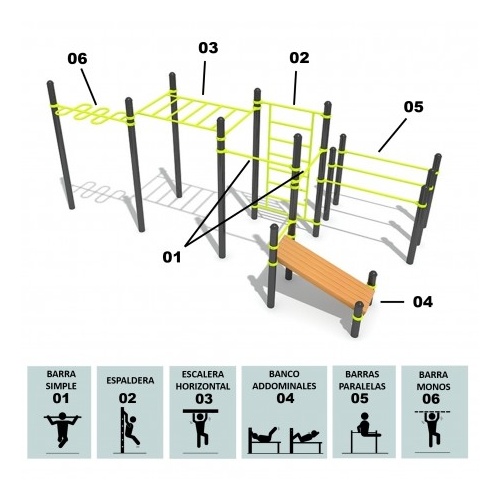 06
03
02
05
01
04

BARRA SIMPLE
01

ESPALDERA
02

ESCALERA HORIZONTAL
03

BANCO ADDOMINALES
04

BARRAS PARALELAS
05

BARRA MONOS
06